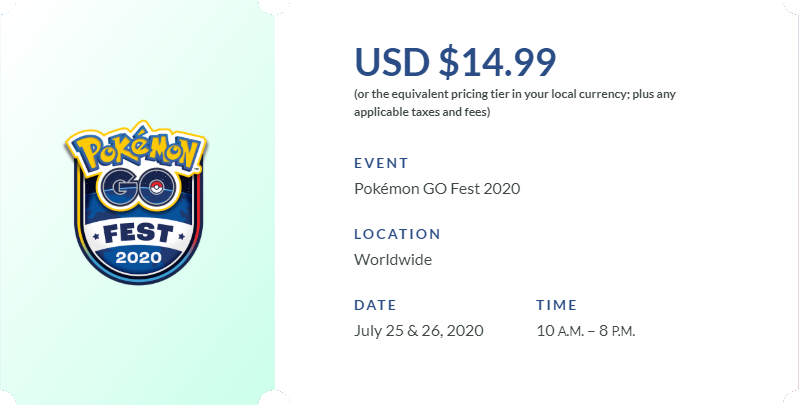 Pokémon
GO
FEST
2020

USD $14.99
(or the equivalent pricing tier in your local currency; plus any applicable taxes and fees)

EVENT
Pokémon GO Fest 2020

LOCATION
Worldwide

DATE
July 25 & 26, 2020

TIME
10 A.M. – 8 P.M.